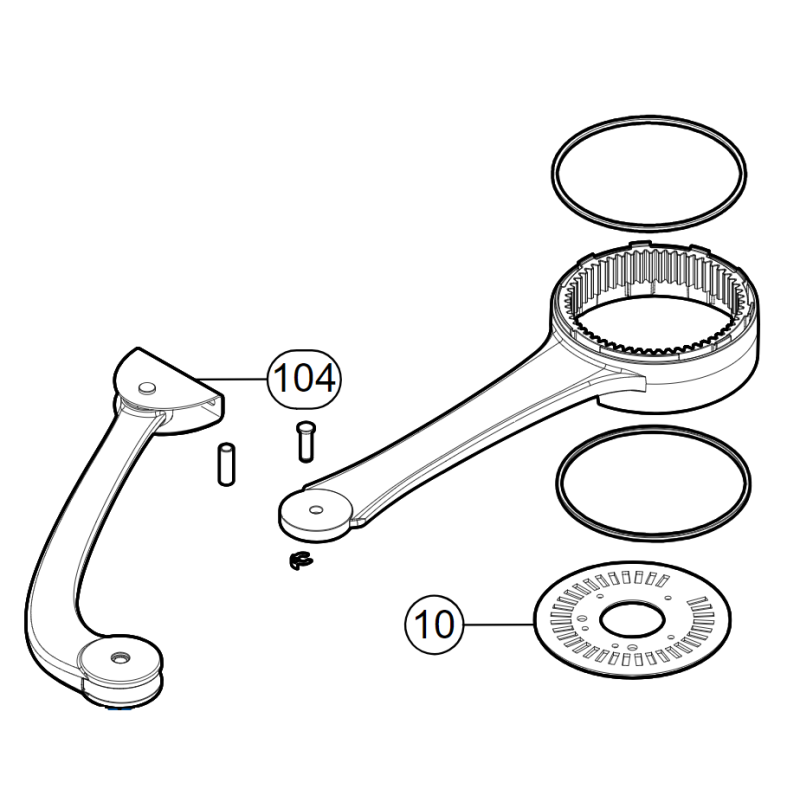 104

10